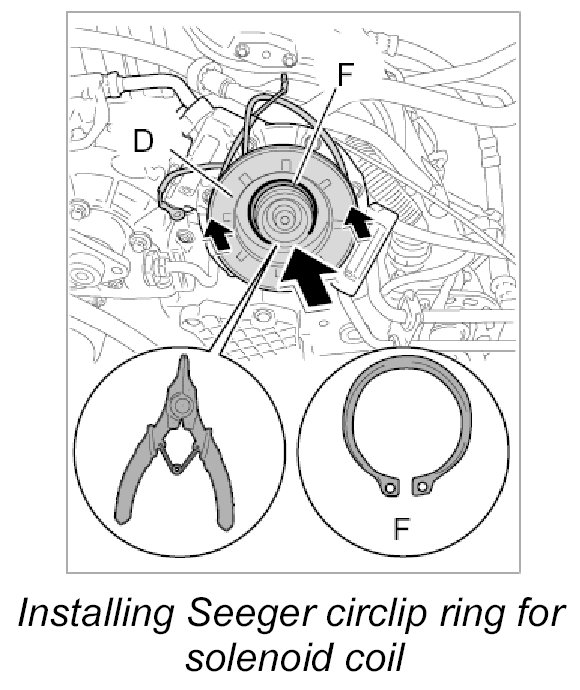 F
D
F

Installing Seeger circlip ring for solenoid coil