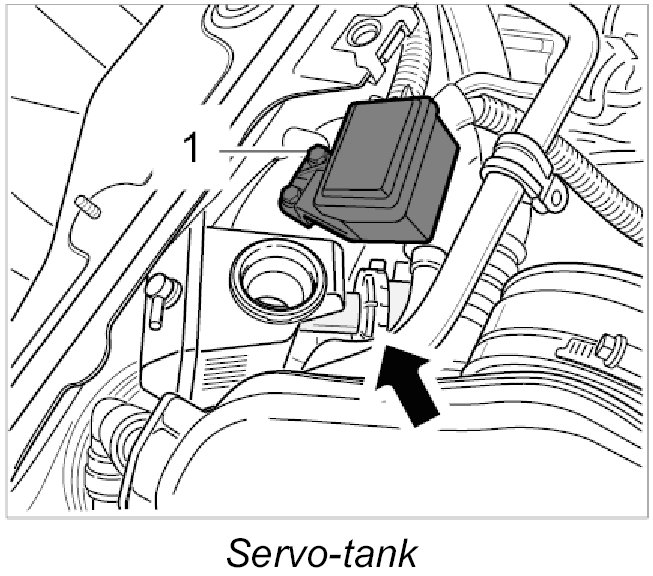 1

Servo-tank