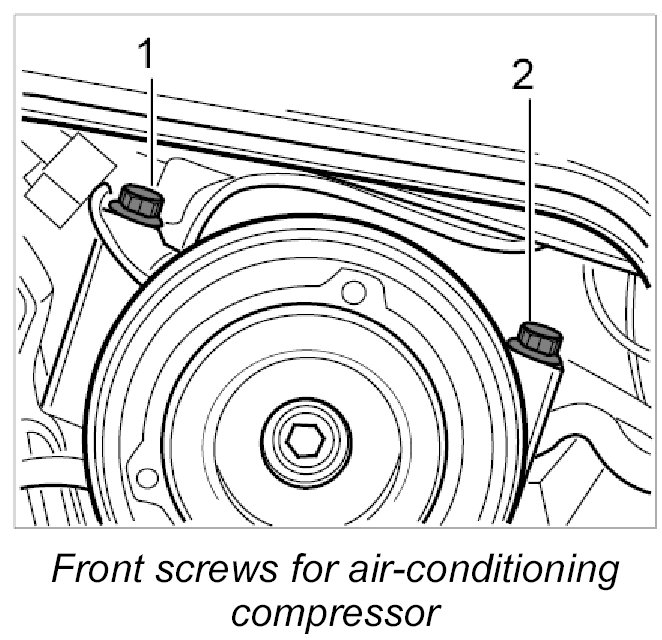 1

2

Front screws for air-conditioning compressor