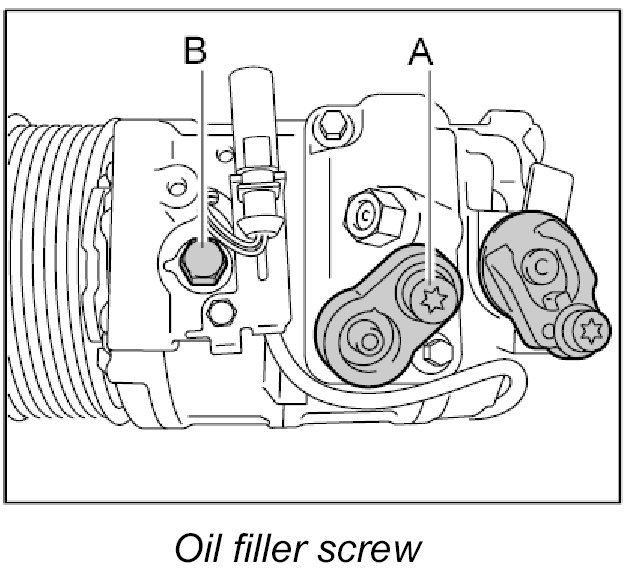 B
A

Oil filler screw