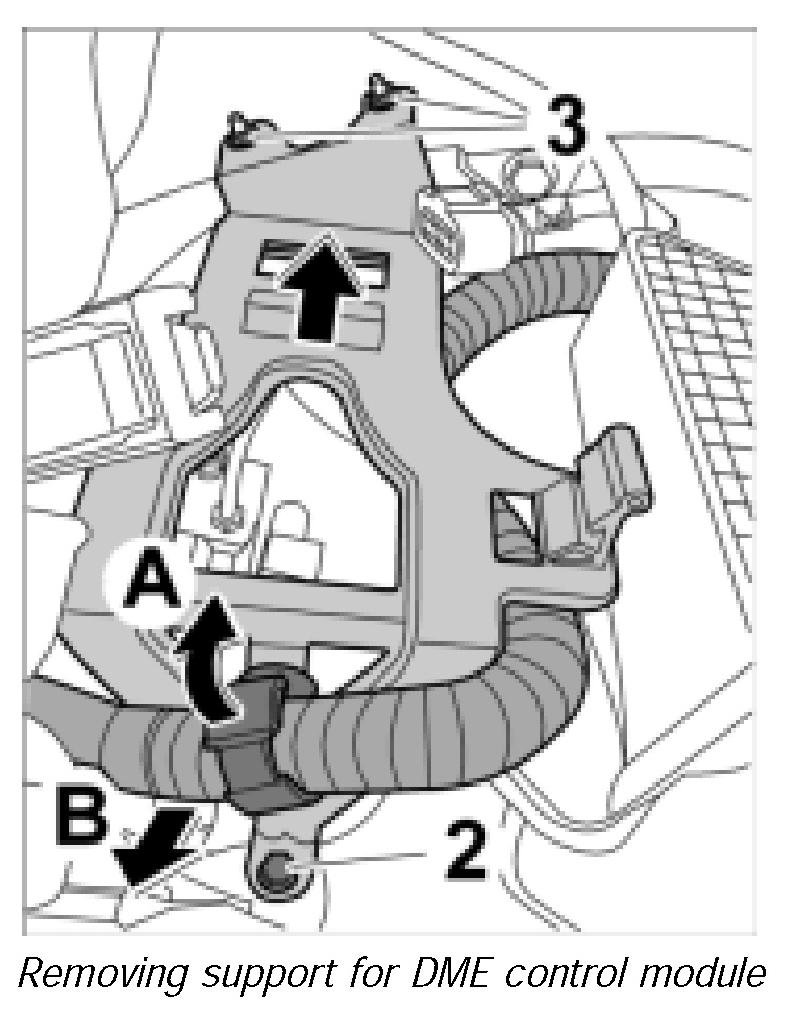 3

A

B

2

Removing support for DME control module