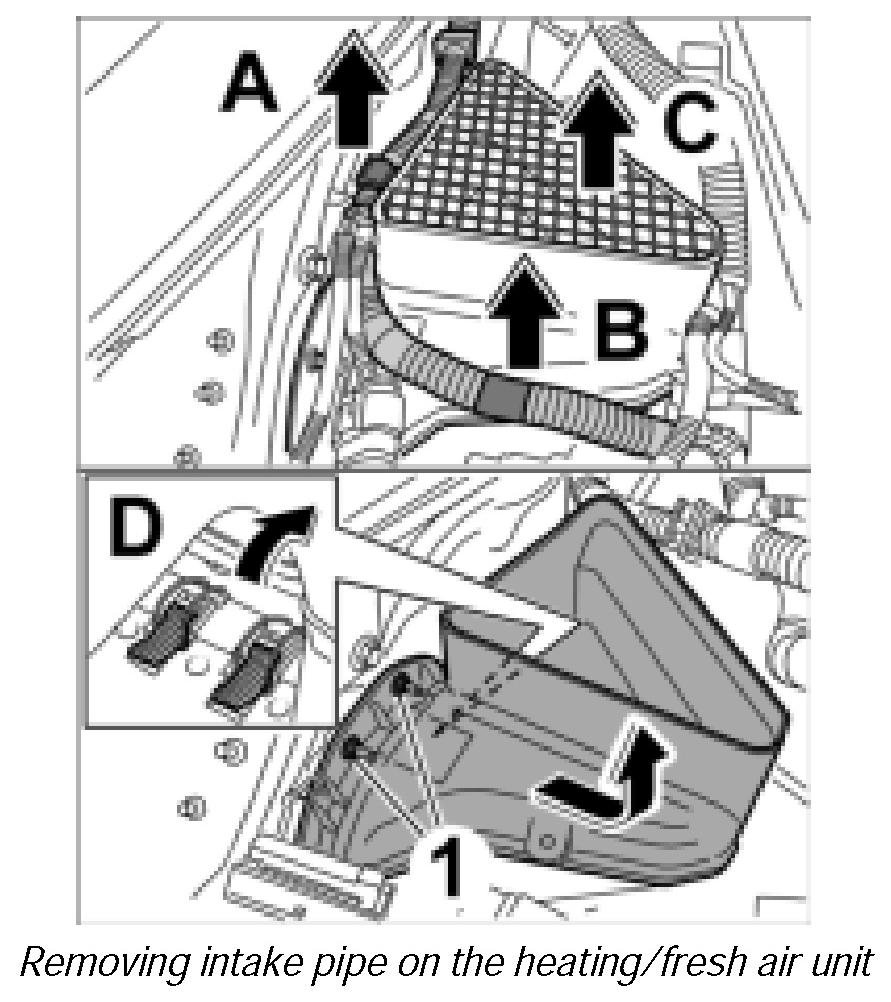 A

C

B

D

1

Removing intake pipe on the heating/fresh air unit