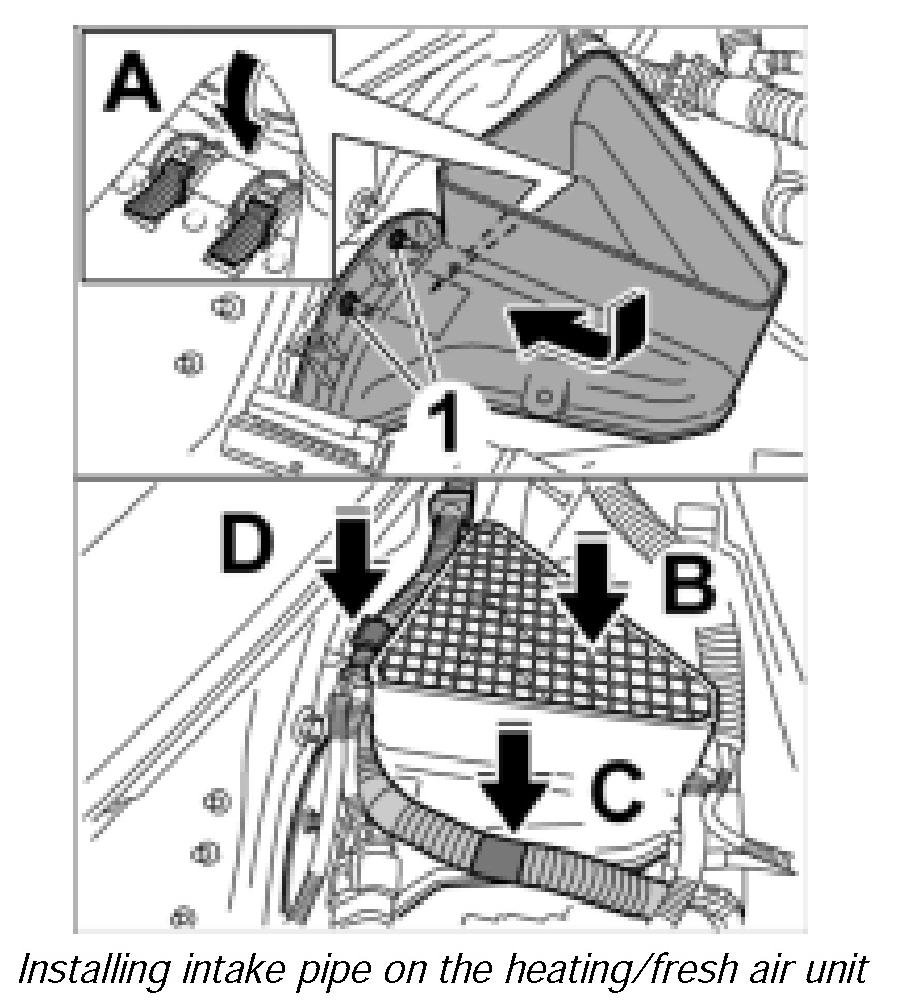 A

1

D

B

C

Installing intake pipe on the heating/fresh air unit