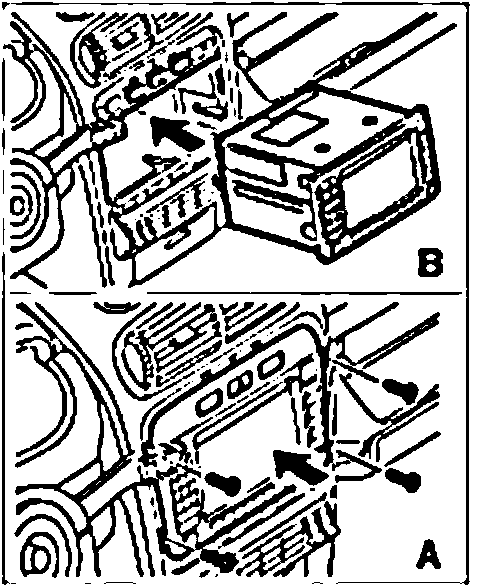 B

A