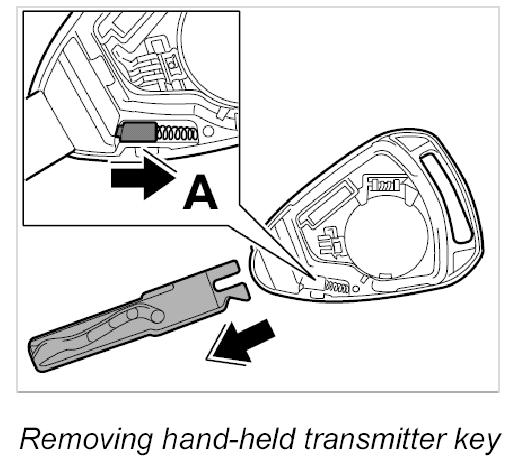 A

Removing hand-held transmitter key