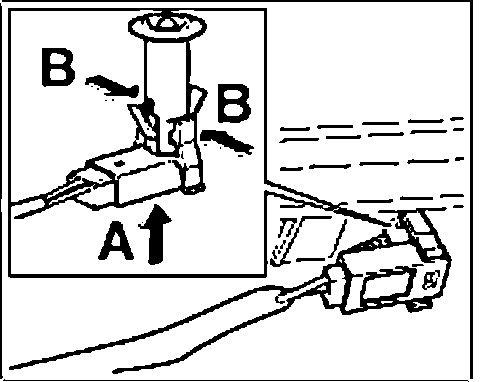 B
B
A