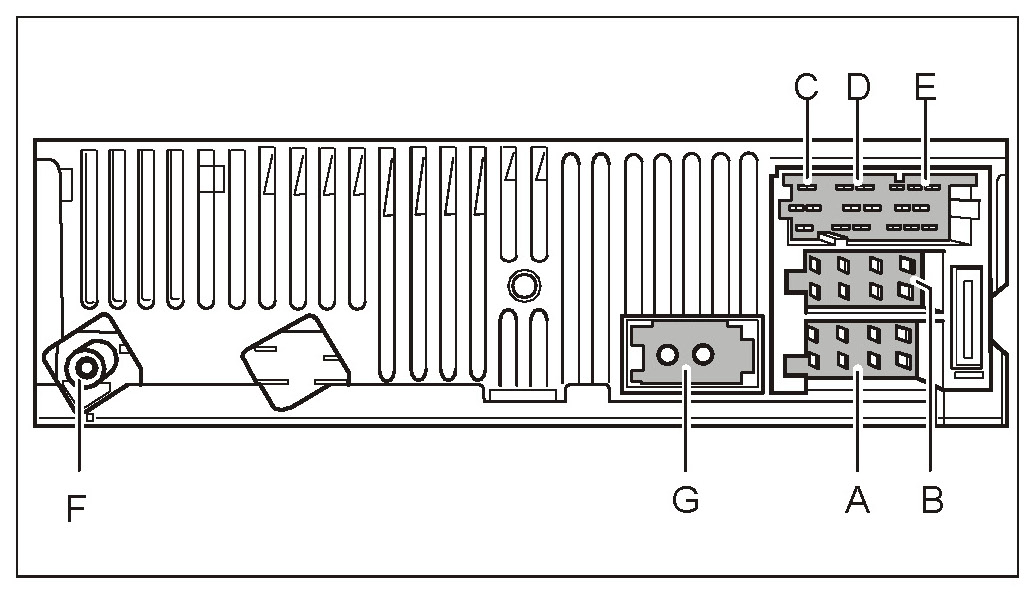 C D E

F G A B