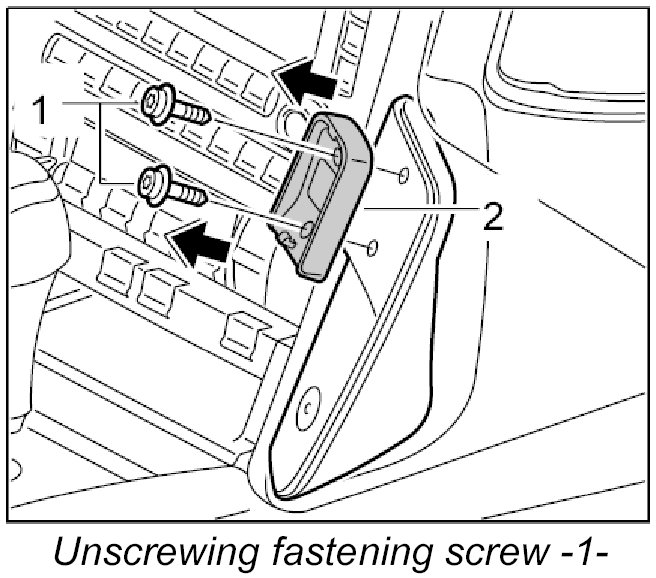 1

2

Unscrewing fastening screw -1-