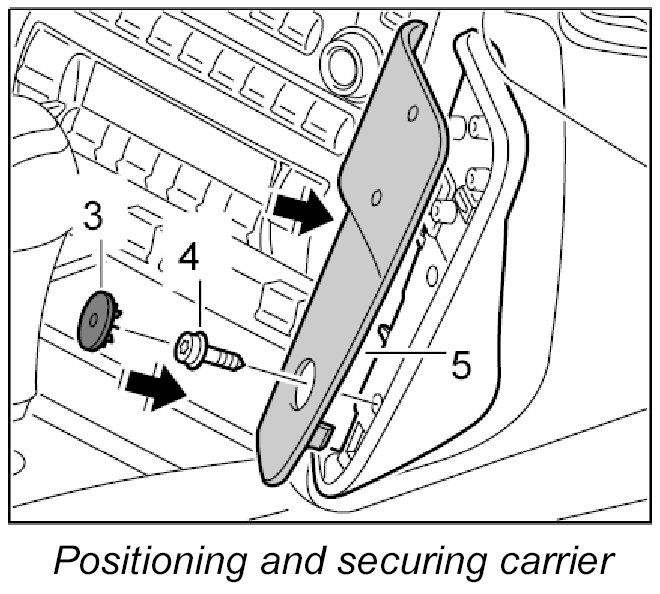 3
4
5
Positioning and securing carrier