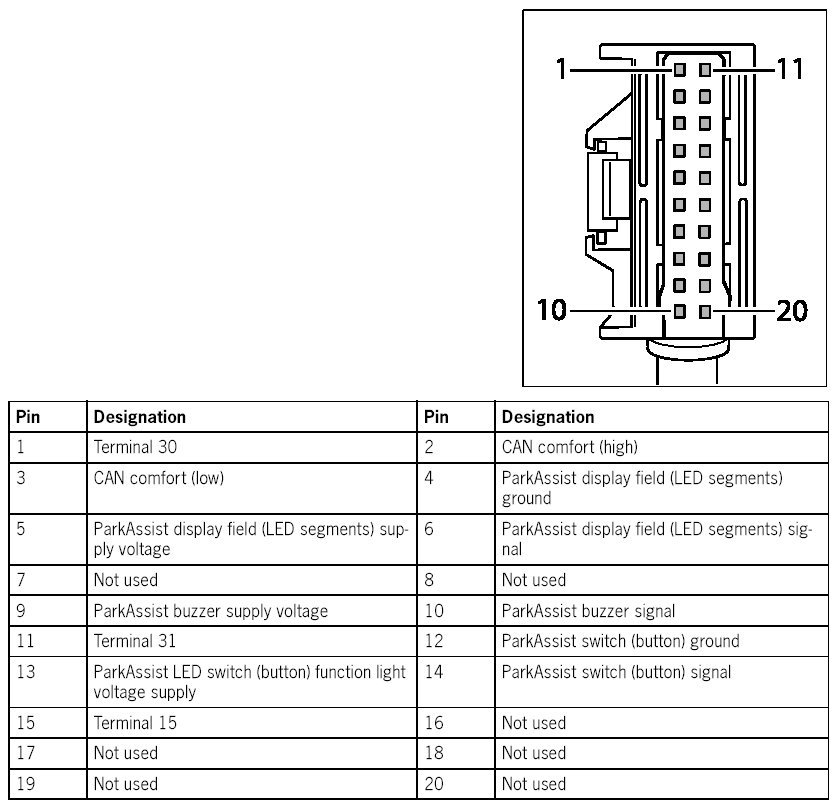 1
11
10
20

| Pin | Designation | Pin | Designation |
|---|---|---|---|
| 1 | Terminal 30 | 2 | CAN comfort (high) |
| 3 | CAN comfort (low) | 4 | ParkAssist display field (LED segments) ground |
| 5 | ParkAssist display field (LED segments) supply voltage | 6 | ParkAssist display field (LED segments) signal |
| 7 | Not used | 8 | Not used |
| 9 | ParkAssist buzzer supply voltage | 10 | ParkAssist buzzer signal |
| 11 | Terminal 31 | 12 | ParkAssist switch (button) ground |
| 13 | ParkAssist LED switch (button) function light voltage supply | 14 | ParkAssist switch (button) signal |
| 15 | Terminal 15 | 16 | Not used |
| 17 | Not used | 18 | Not used |
| 19 | Not used | 20 | Not used |