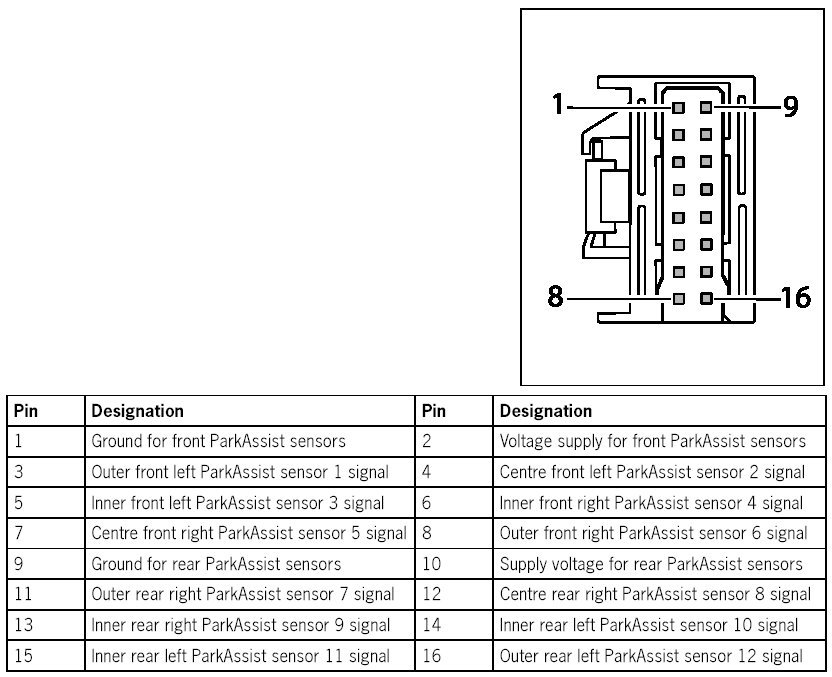 1
9
8
16

| Pin | Designation | Pin | Designation |
|---|---|---|---|
| 1 | Ground for front ParkAssist sensors | 2 | Voltage supply for front ParkAssist sensors |
| 3 | Outer front left ParkAssist sensor 1 signal | 4 | Centre front left ParkAssist sensor 2 signal |
| 5 | Inner front left ParkAssist sensor 3 signal | 6 | Inner front right ParkAssist sensor 4 signal |
| 7 | Centre front right ParkAssist sensor 5 signal | 8 | Outer front right ParkAssist sensor 6 signal |
| 9 | Ground for rear ParkAssist sensors | 10 | Supply voltage for rear ParkAssist sensors |
| 11 | Outer rear right ParkAssist sensor 7 signal | 12 | Centre rear right ParkAssist sensor 8 signal |
| 13 | Inner rear right ParkAssist sensor 9 signal | 14 | Inner rear left ParkAssist sensor 10 signal |
| 15 | Inner rear left ParkAssist sensor 11 signal | 16 | Outer rear left ParkAssist sensor 12 signal |