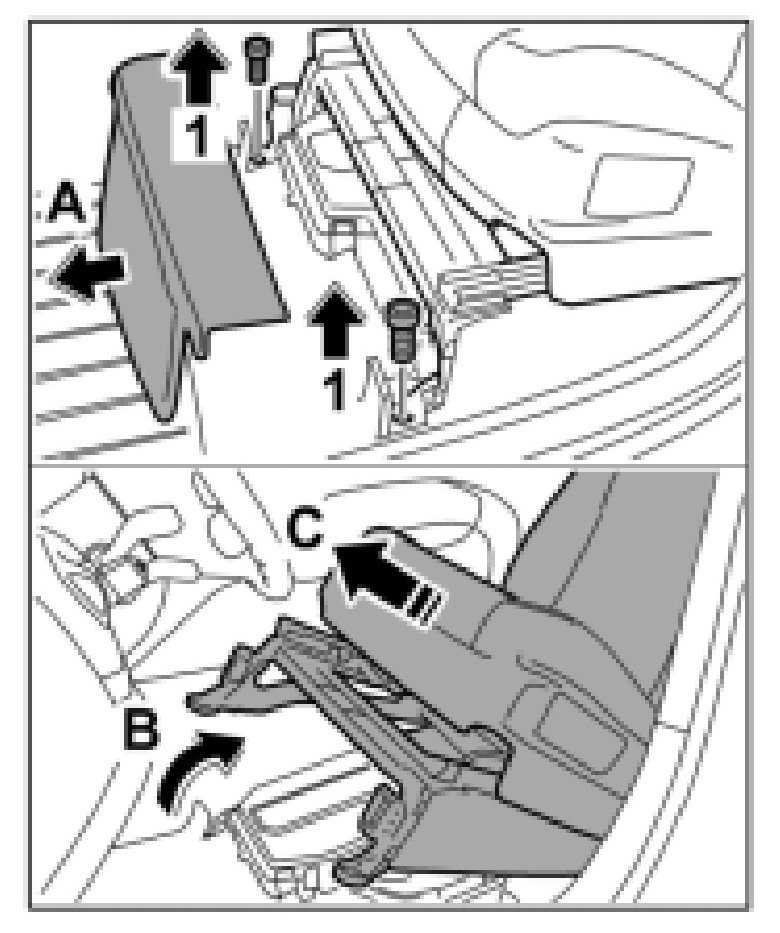 1
A
1
C
B