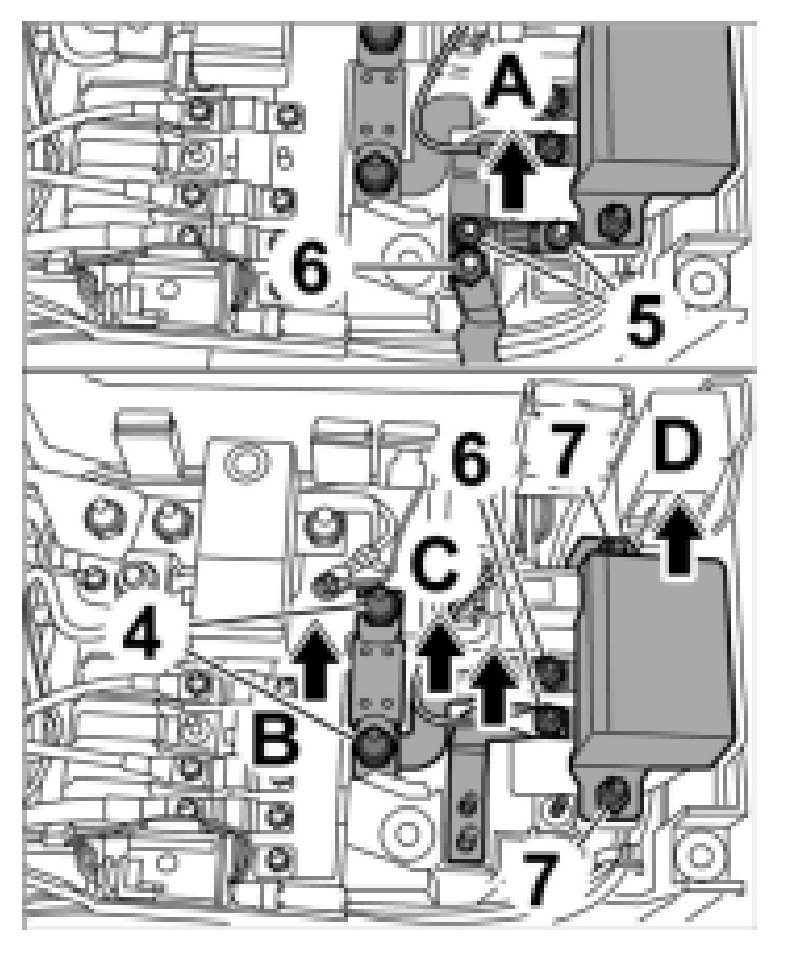 A
6
5
6
7
D
C
4
B
7