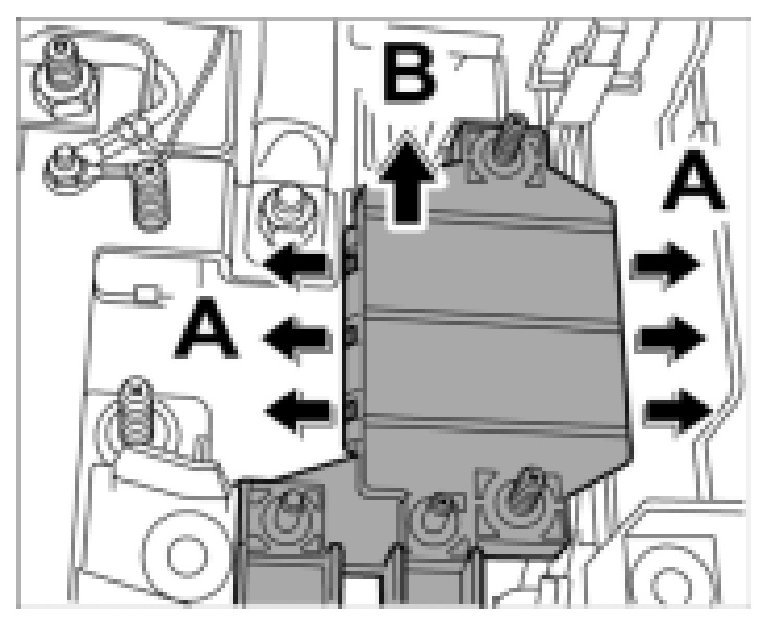 B
A
A