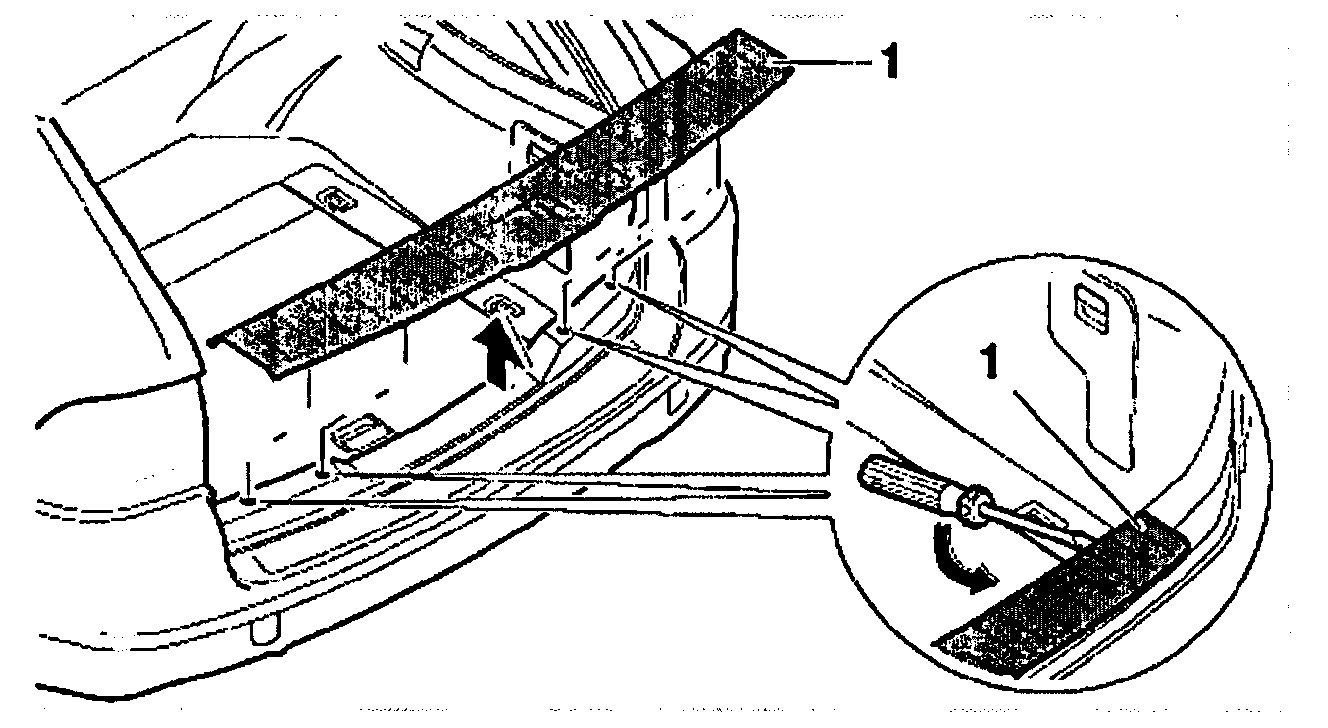 1

1