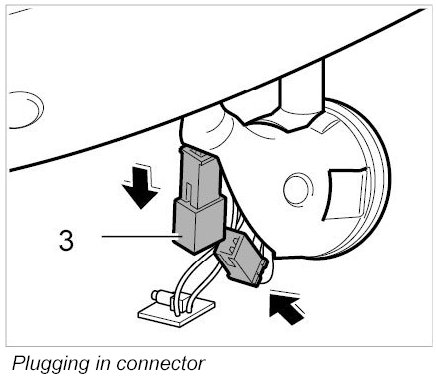 3

Plugging in connector