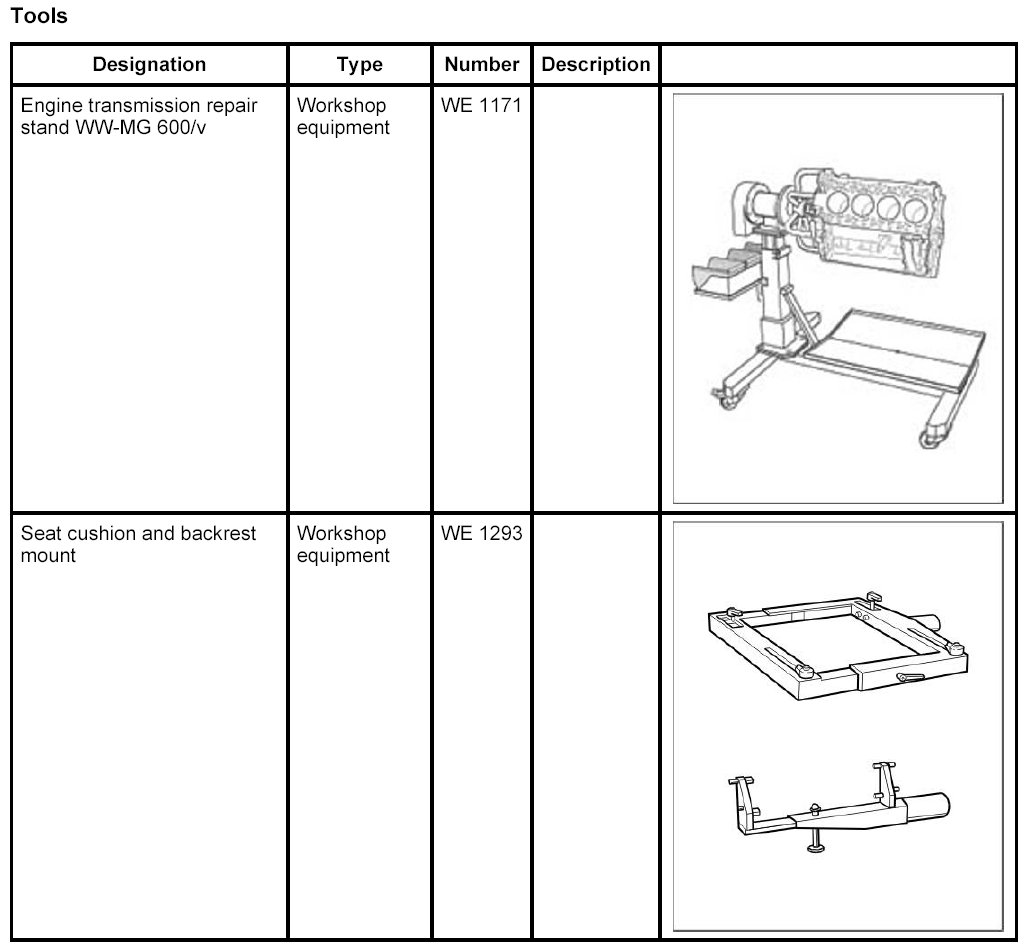 Tools

| Designation | Type | Number | Description | |
|---|---|---|---|---|
| Engine transmission repair stand WW-MG 600/v | Workshop equipment | WE 1171 | | |
| Seat cushion and backrest mount | Workshop equipment | WE 1293 | | |