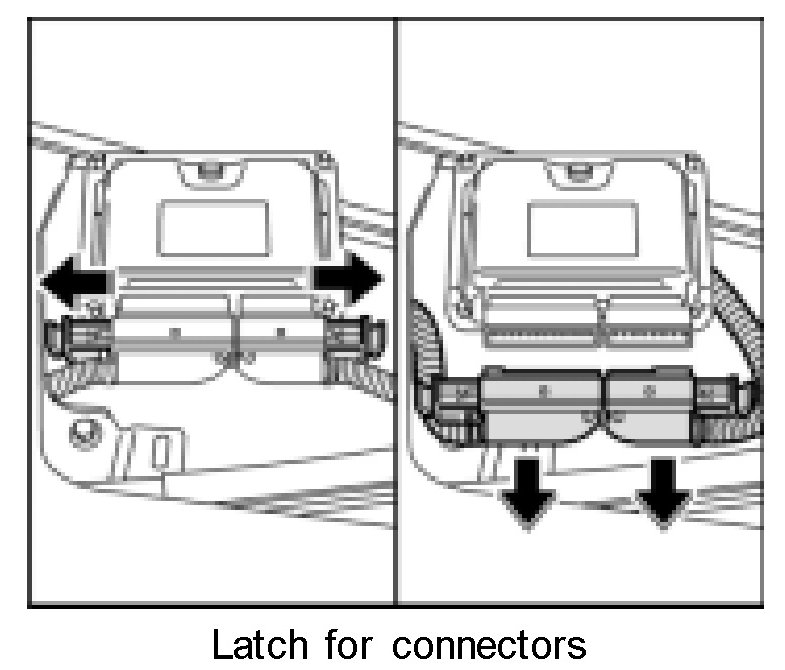 Latch for connectors