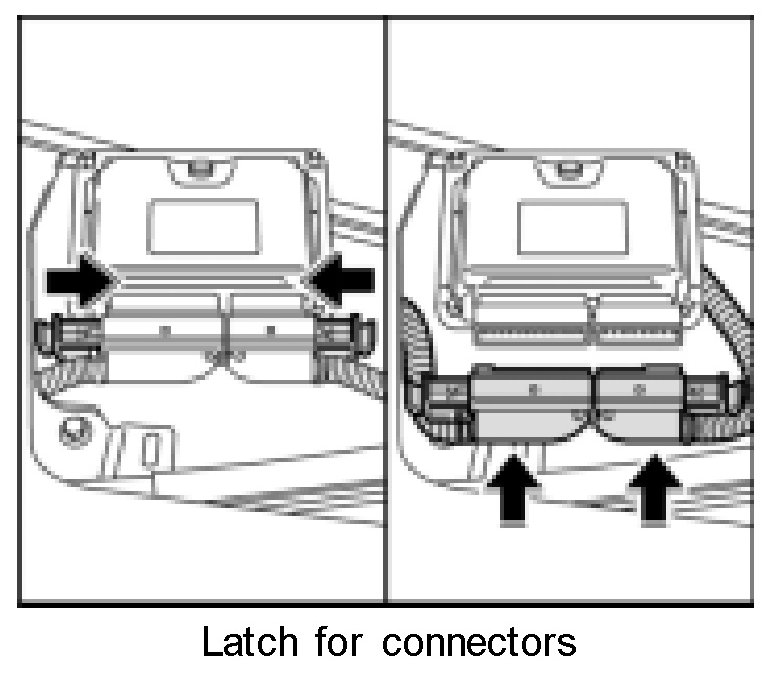 Latch for connectors