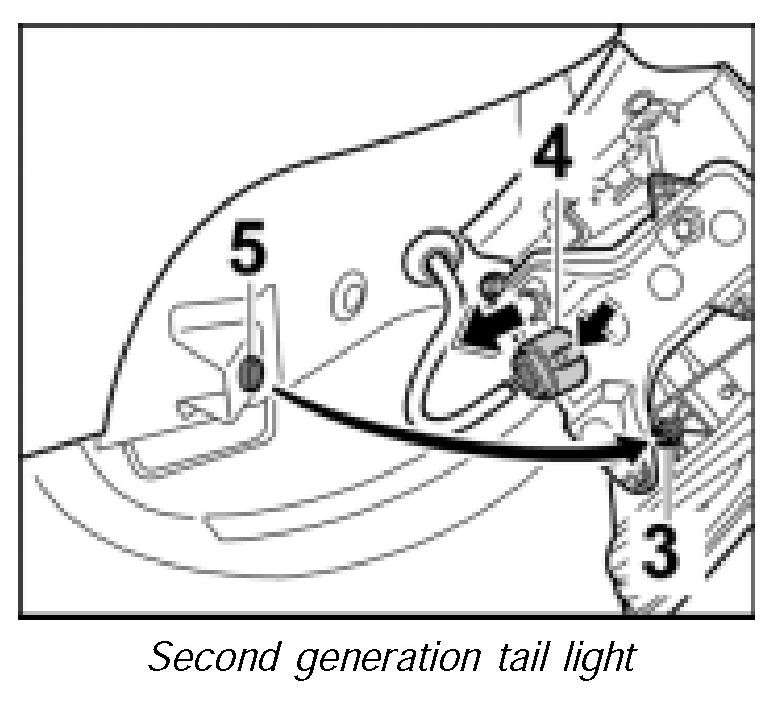 4
5
3
Second generation tail light