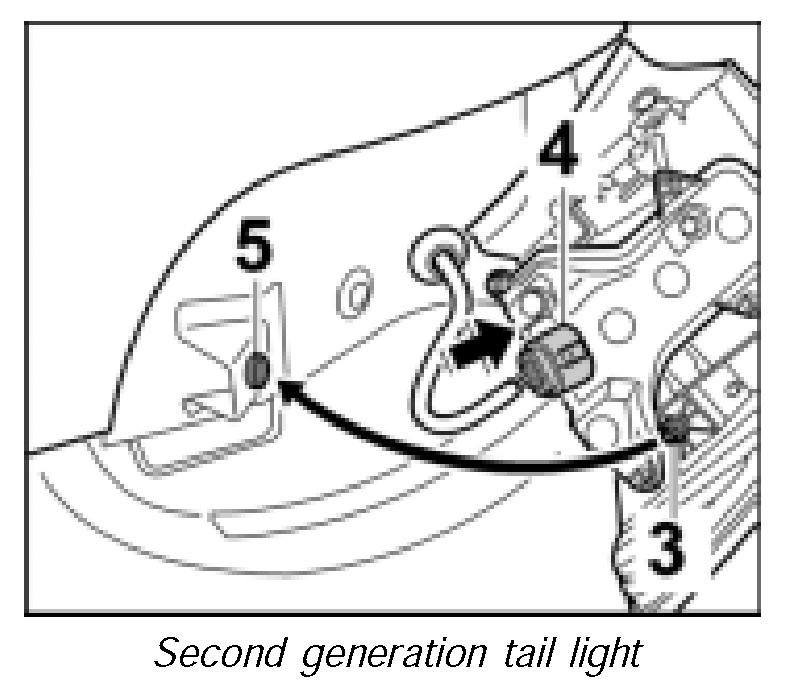 4
5
3
Second generation tail light