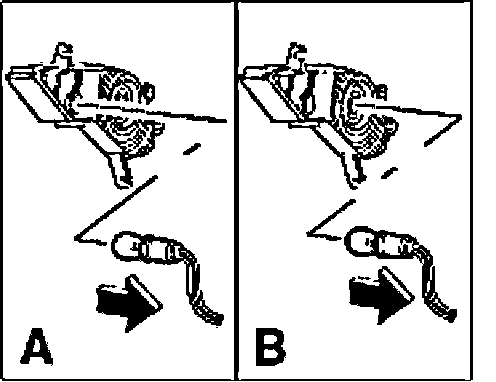 A

B