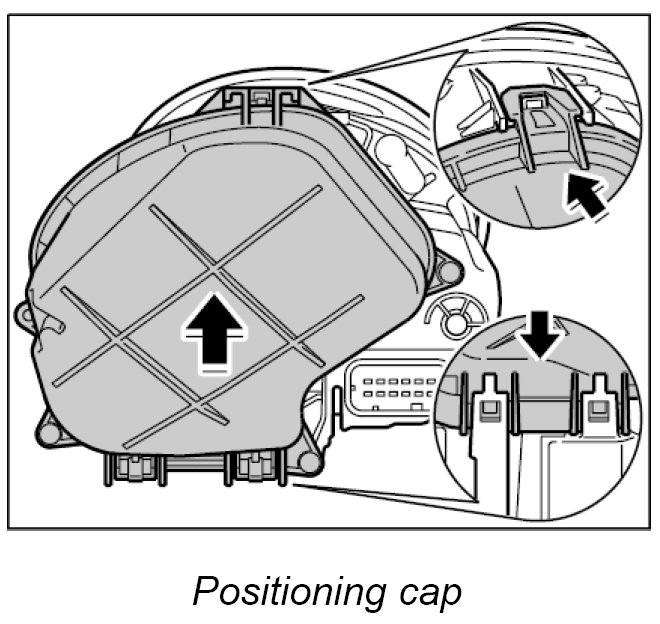 Positioning cap