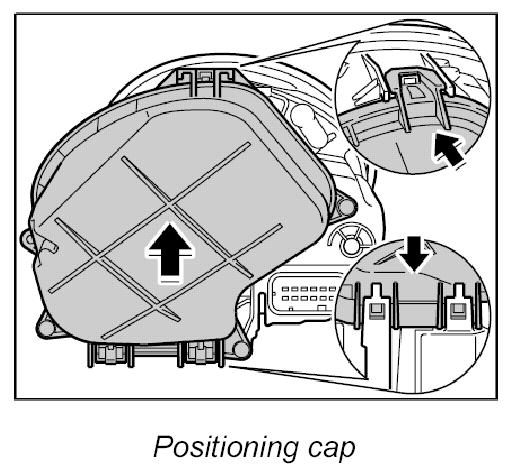 Positioning cap