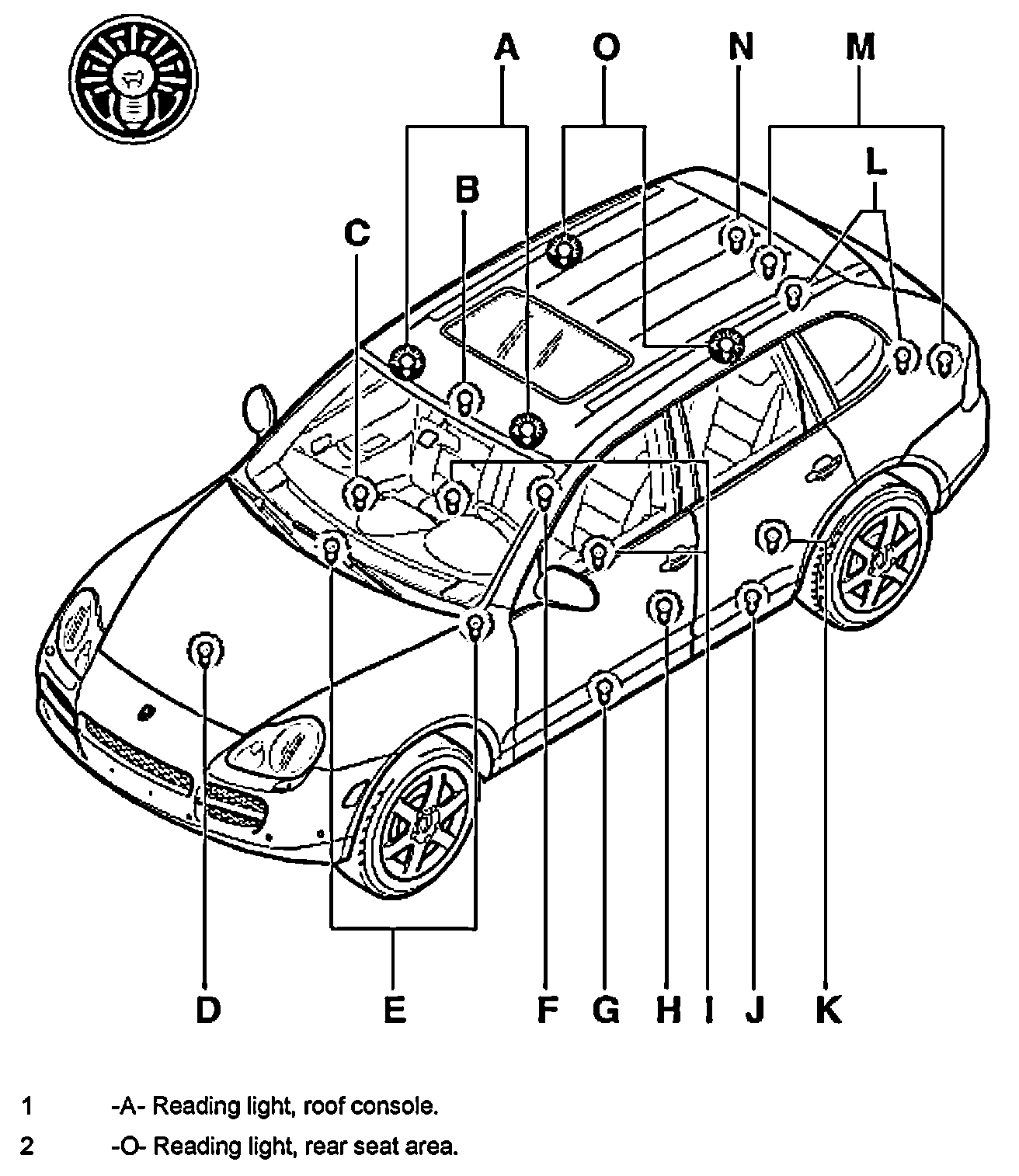 A O N M
L
B
C

D E F G H I J K

1 -A- Reading light, roof console.

2 -O- Reading light, rear seat area.