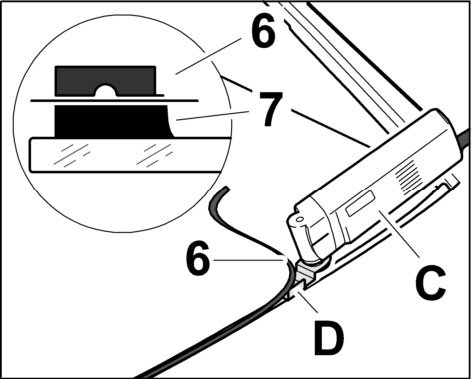 6
7
6
C
D