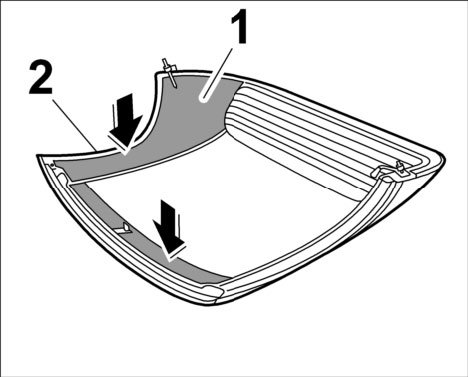 1
2