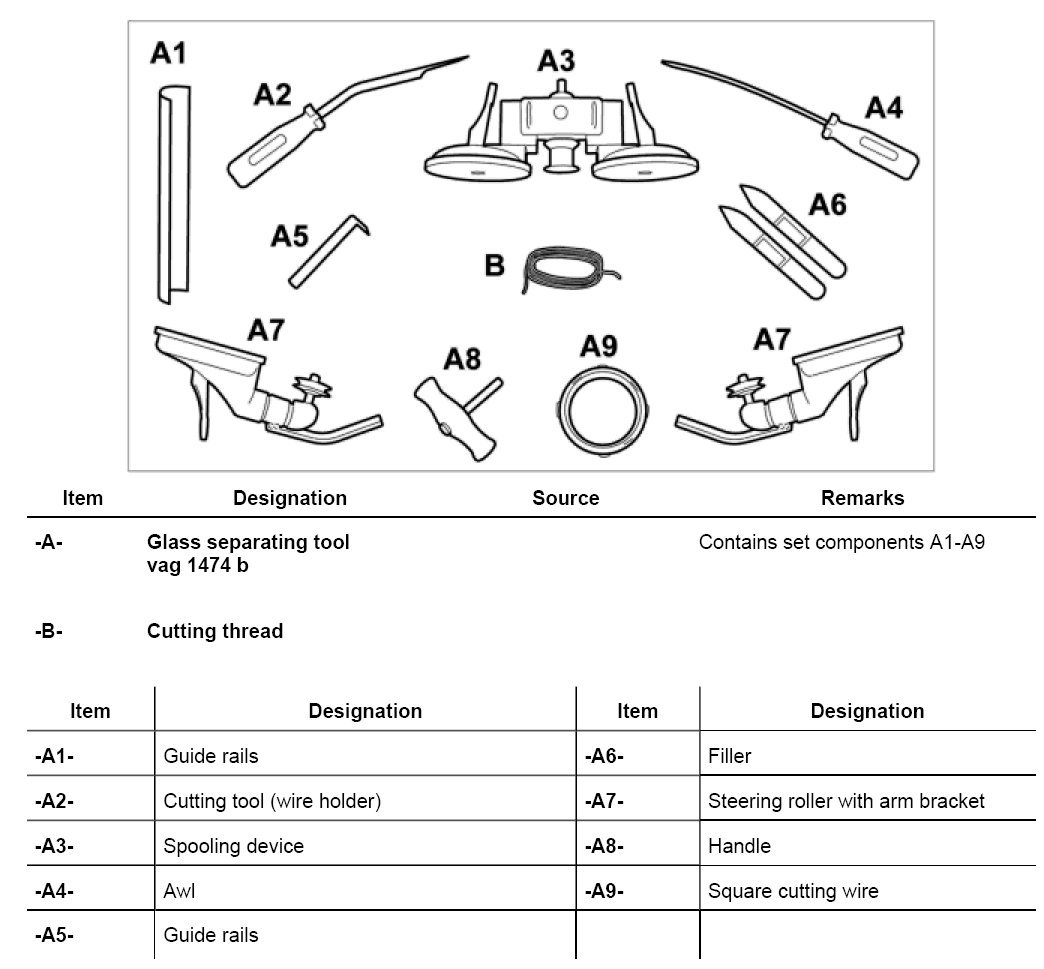 A1
A2
A3
A4
A5
B
A6
A7
A8
A9
A7

| Item | Designation | Source | Remarks |
|---|---|---|---|
| -A- | Glass separating tool vag 1474 b | | Contains set components A1-A9 |
| -B- | Cutting thread | | |

| Item | Designation | Item | Designation |
|---|---|---|---|
| -A1- | Guide rails | -A6- | Filler |
| -A2- | Cutting tool (wire holder) | -A7- | Steering roller with arm bracket |
| -A3- | Spooling device | -A8- | Handle |
| -A4- | Awl | -A9- | Square cutting wire |
| -A5- | Guide rails | | |