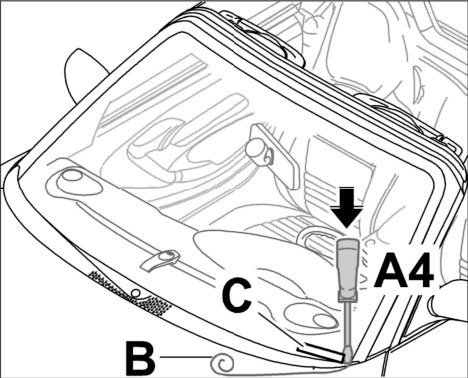 A4
C
B