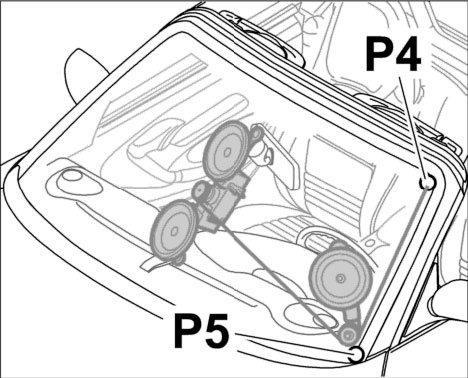 P4

P5