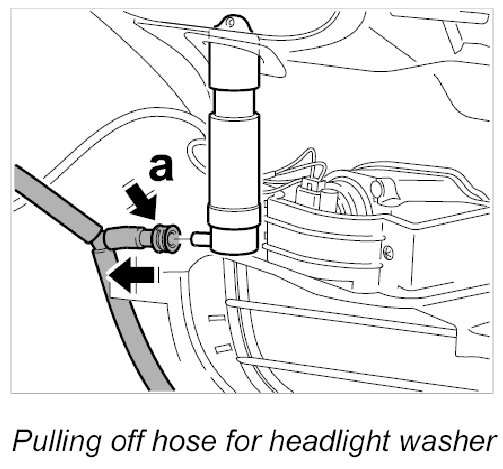 a

Pulling off hose for headlight washer