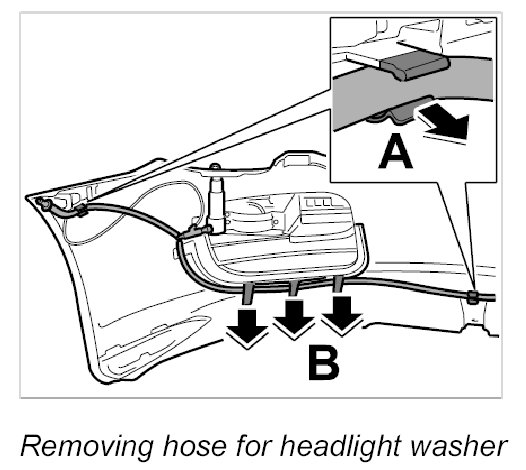 A

B

Removing hose for headlight washer