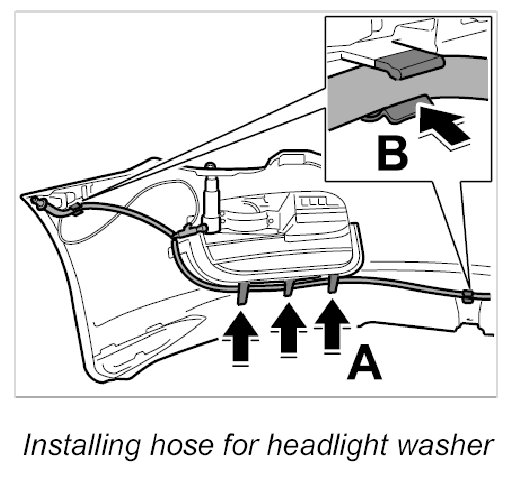 B

A

Installing hose for headlight washer