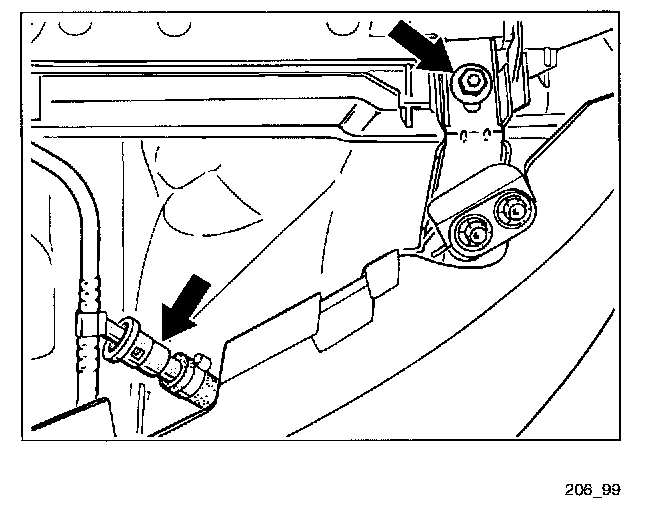 206_99