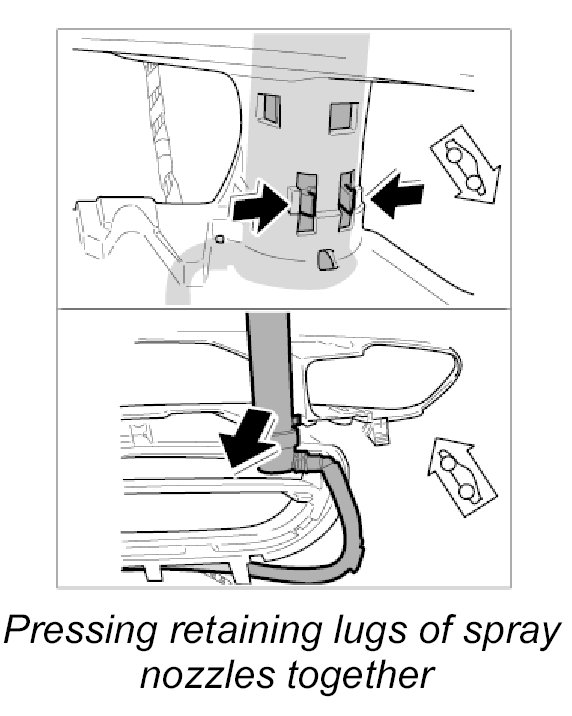 Pressing retaining lugs of spray nozzles together