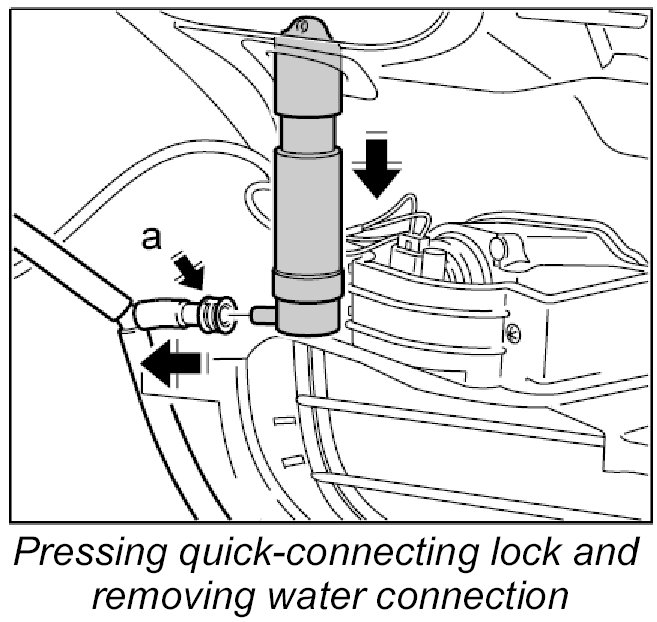 a

Pressing quick-connecting lock and removing water connection