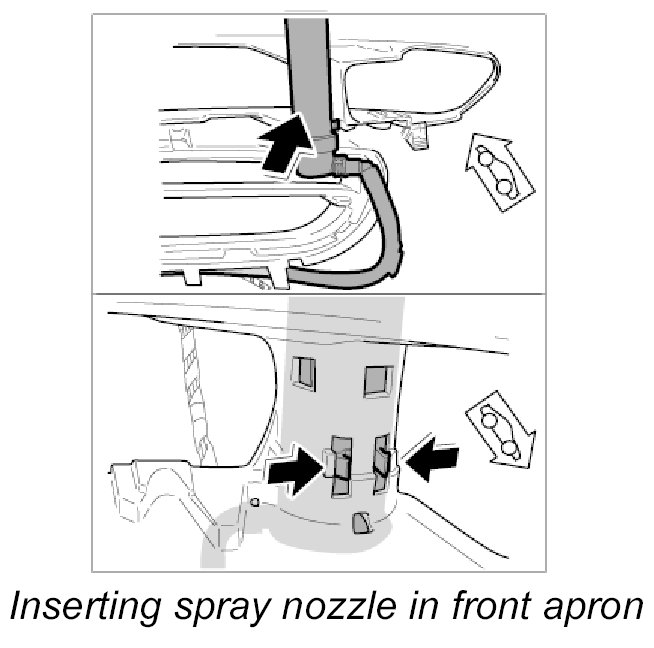 Inserting spray nozzle in front apron