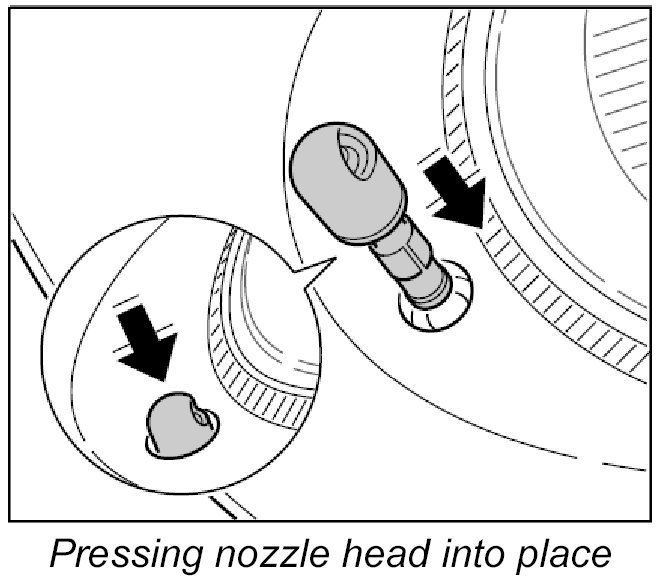 Pressing nozzle head into place