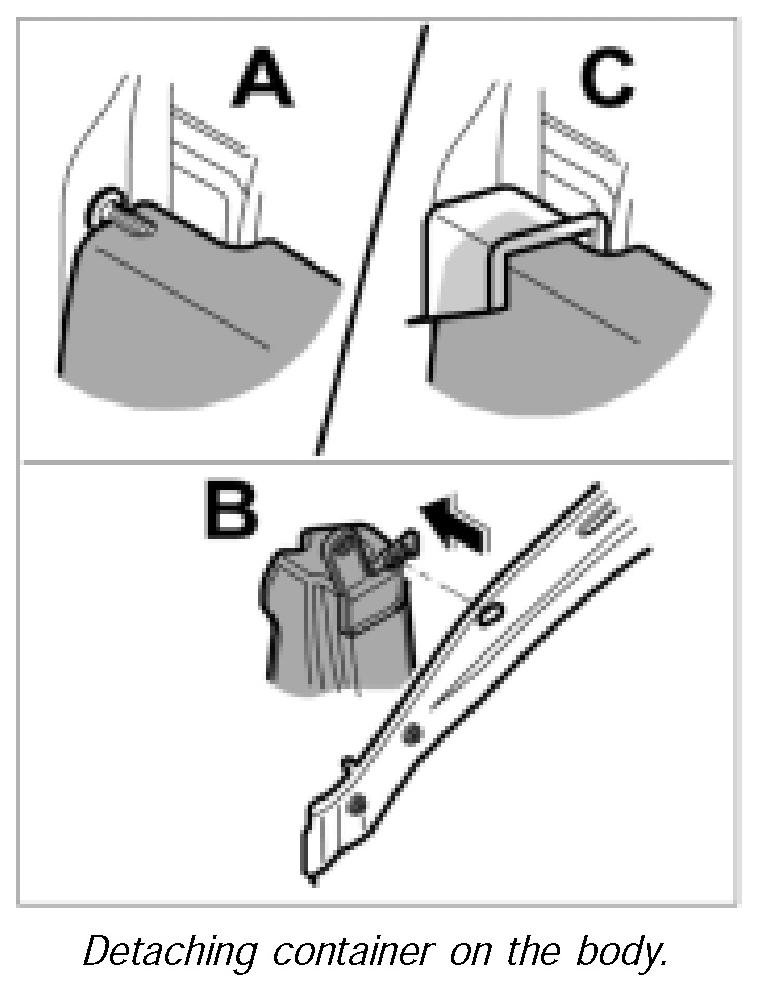 A
C
B

Detaching container on the body.