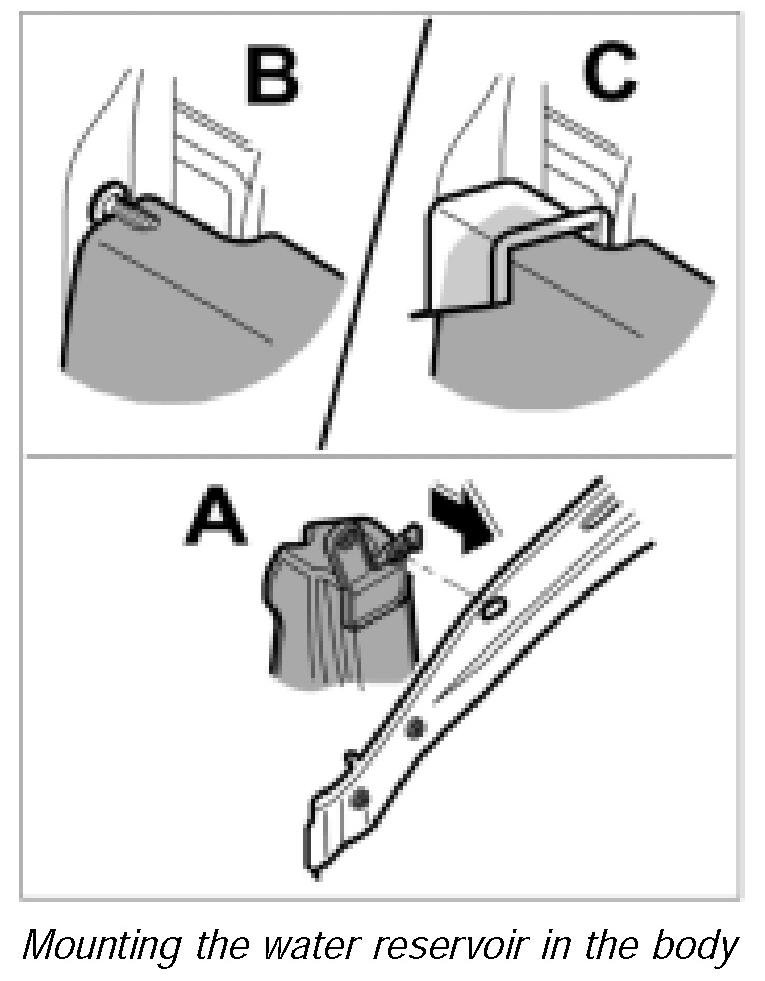 B

C

A

Mounting the water reservoir in the body