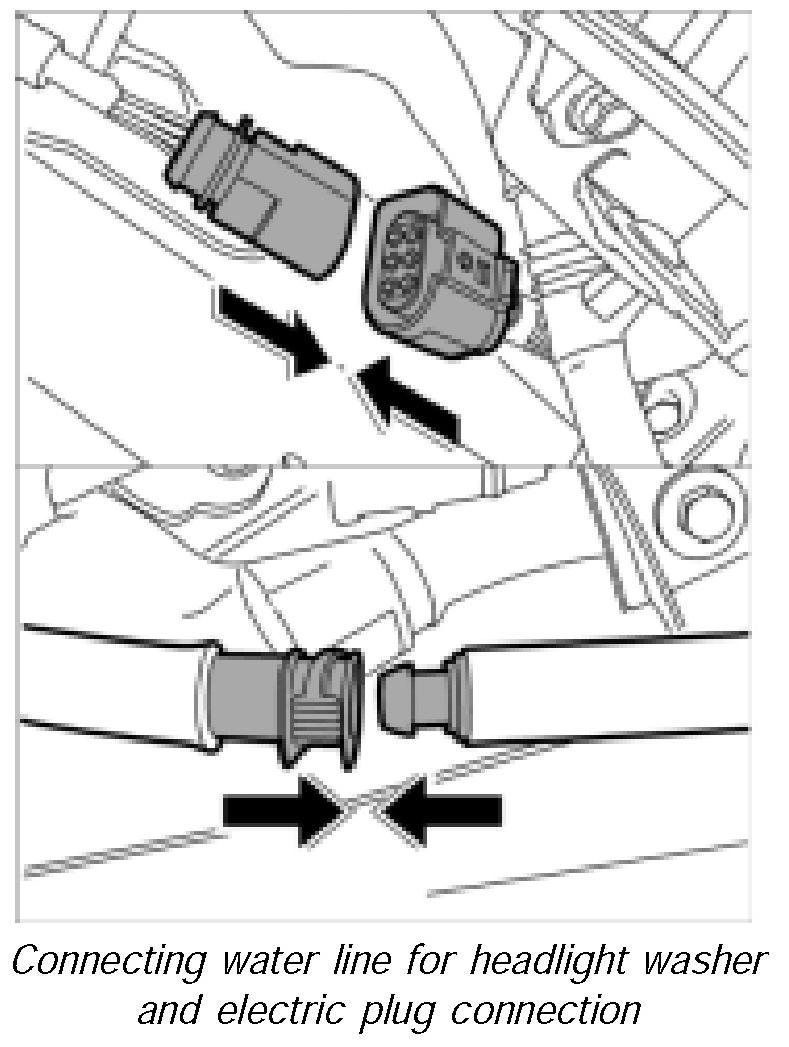 Connecting water line for headlight washer and electric plug connection