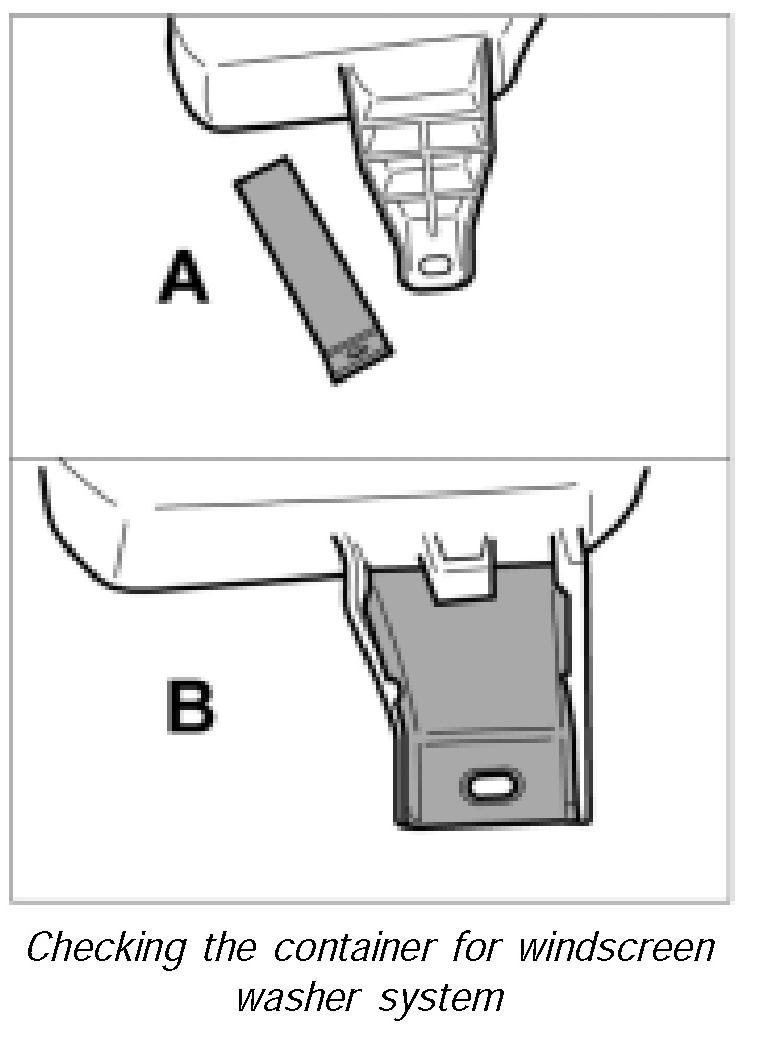 A

B

Checking the container for windscreen washer system