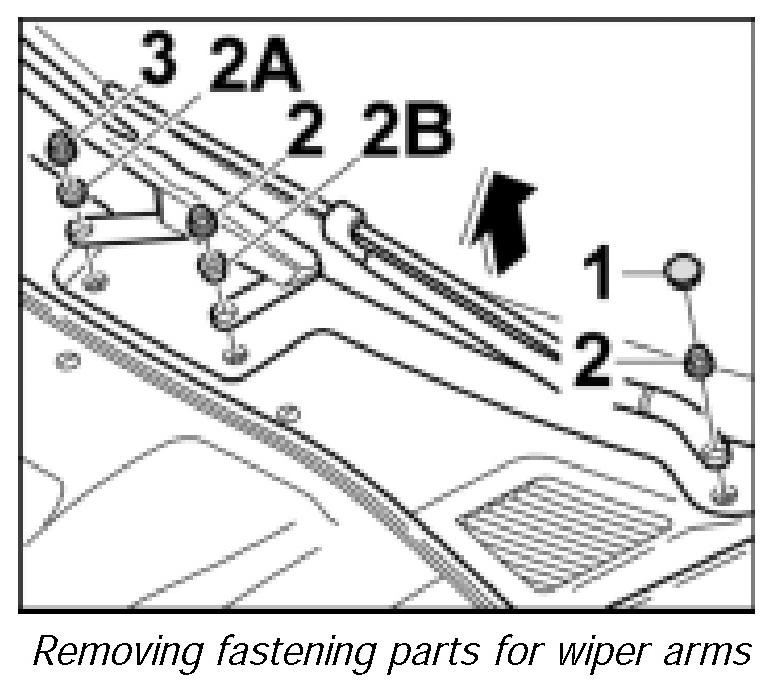 3 2A
2 2B
1
2
Removing fastening parts for wiper arms