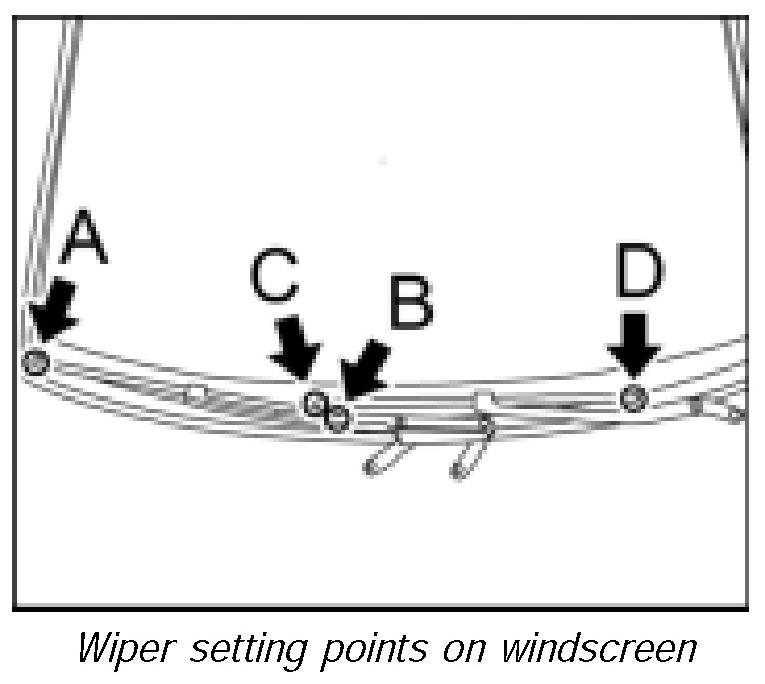 A
C
B
D

Wiper setting points on windscreen