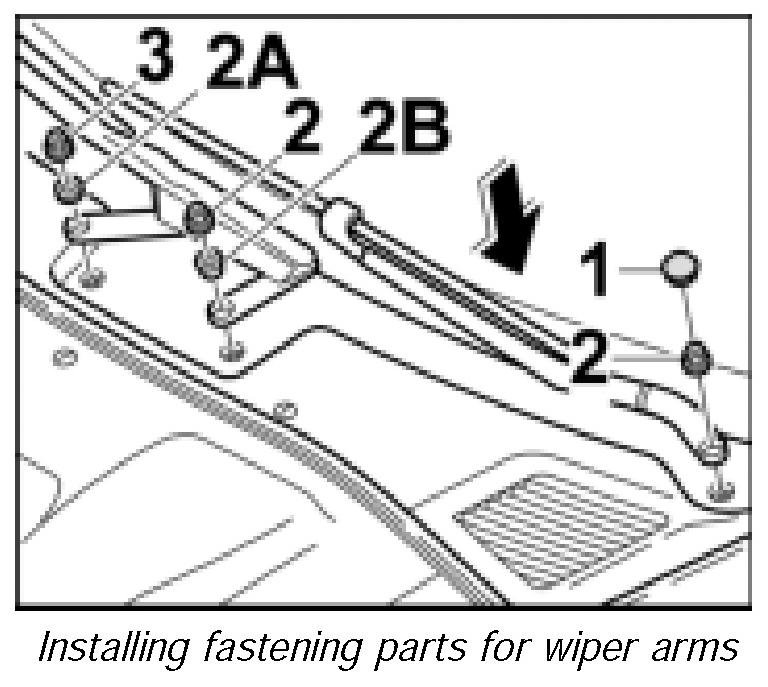 3 2A
2 2B
1
2

Installing fastening parts for wiper arms