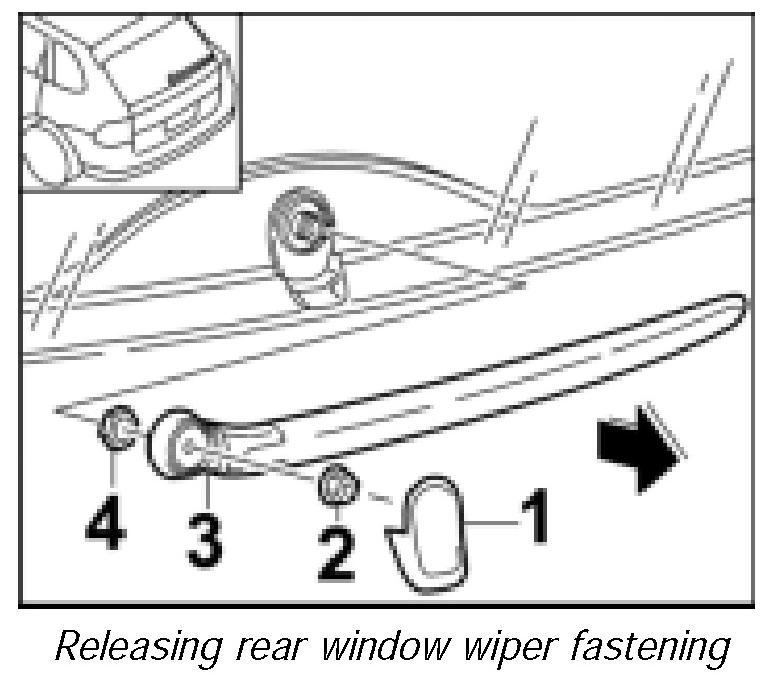 4
3
2
1

Releasing rear window wiper fastening